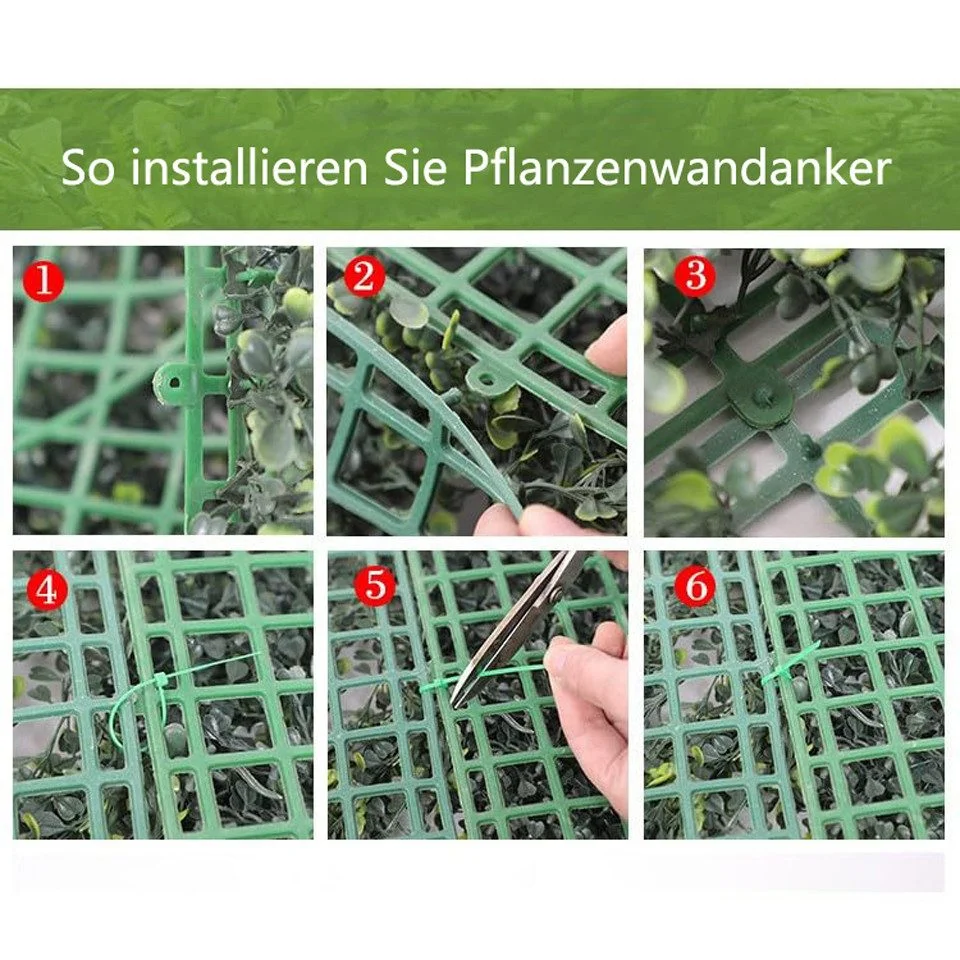 So installieren Sie Pflanzenwandanker

1

2

3

4

5

6