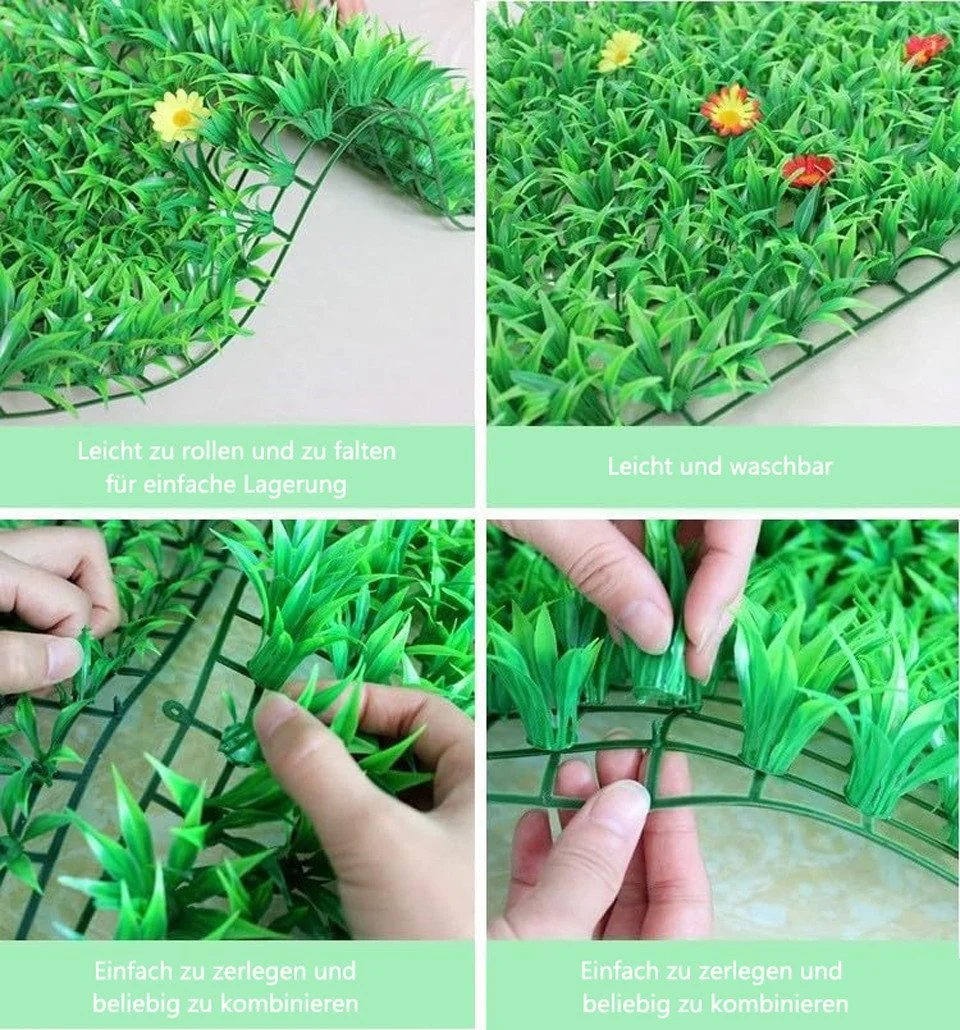 Leicht zu rollen und zu falten für einfache Lagerung

Leicht und waschbar

Einfach zu zerlegen und beliebig zu kombinieren

Einfach zu zerlegen und beliebig zu kombinieren